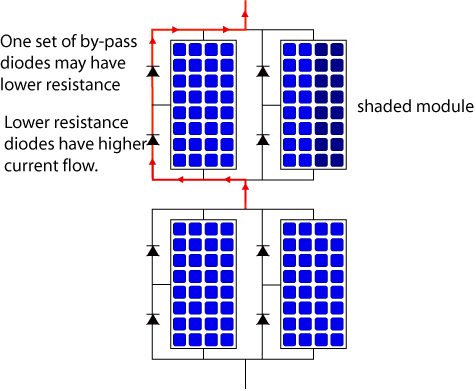 One set of by-pass diodes may have lower resistance

Lower resistance diodes have higher current flow.

shaded module